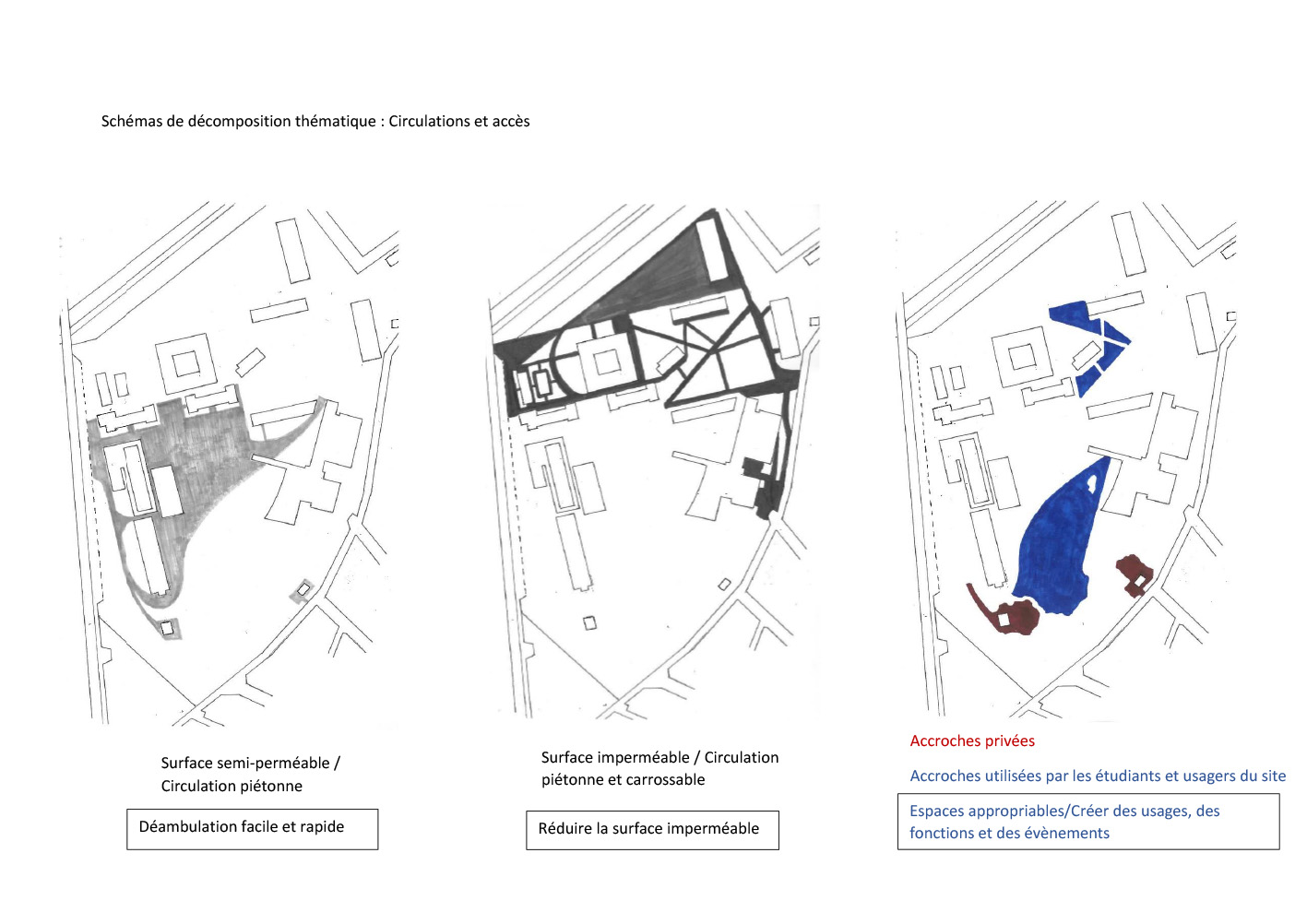 Schémas de décomposition thématique : Circulations et accès

Surface semi-perméable / Circulation piétonne

Déambulation facile et rapide

Surface imperméable / Circulation piétonne et carrossable

Réduire la surface imperméable

Accroches privées

Accroches utilisées par les étudiants et usagers du site

Espaces appropriables/Créer des usages, des fonctions et des évènements